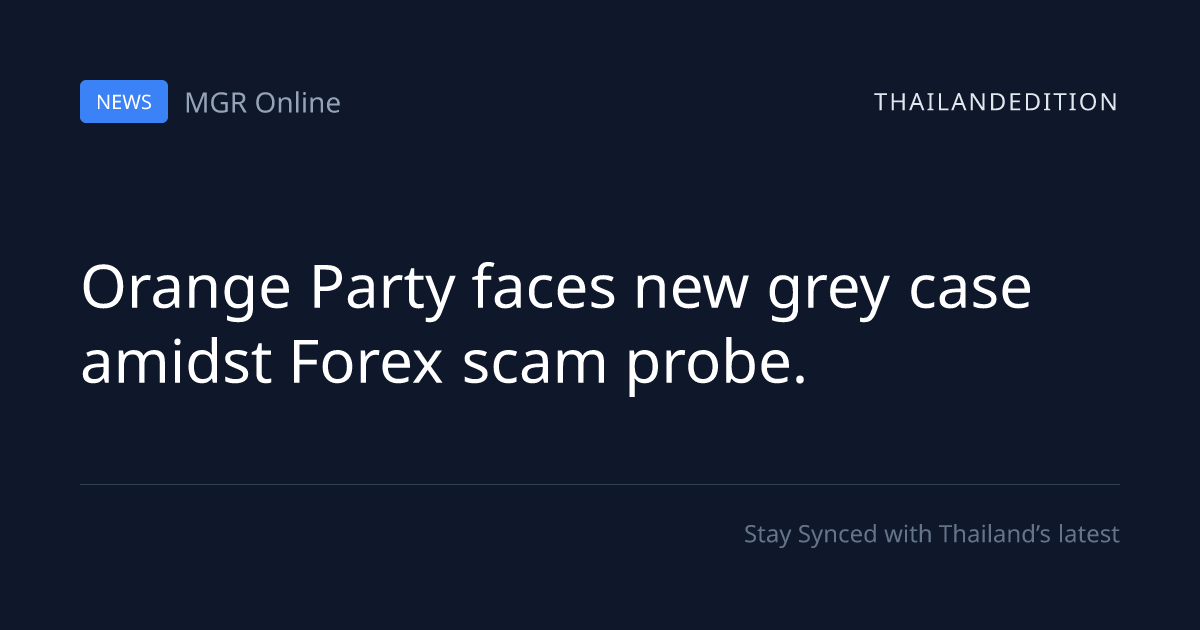 NEWS MGR Online

THAILANDEDITION

Orange Party faces new grey case amidst Forex scam probe.

Stay Synced with Thailand’s latest