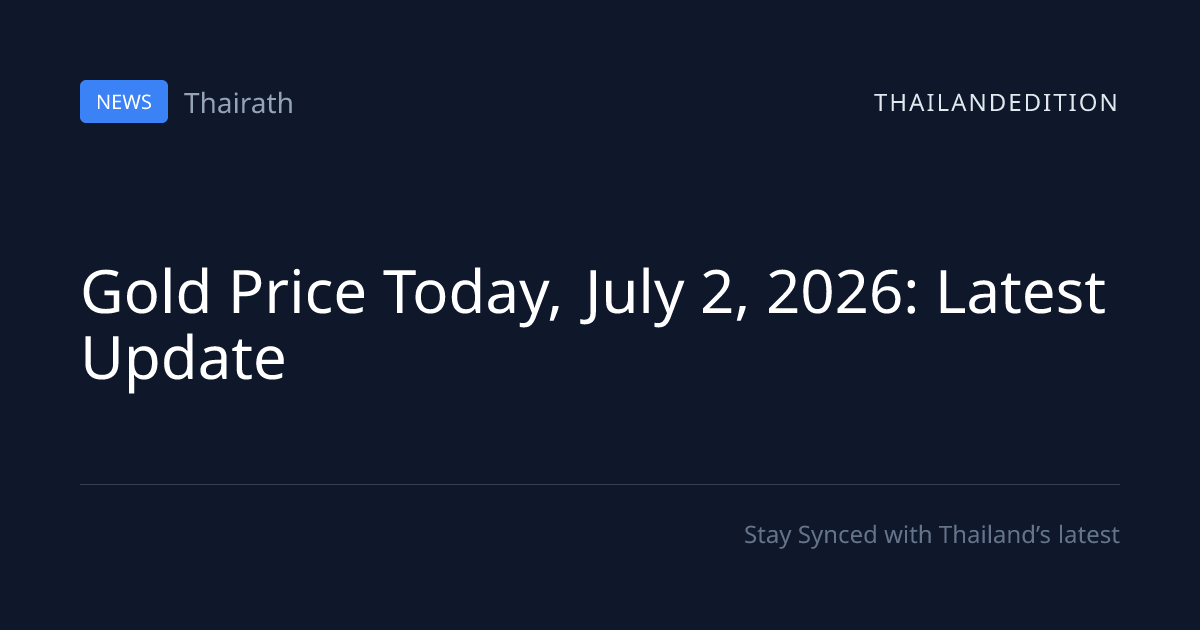 NEWS Thairath

THAILANDEDITION

Gold Price Today, July 2, 2026: Latest Update

Stay Synced with Thailand's latest